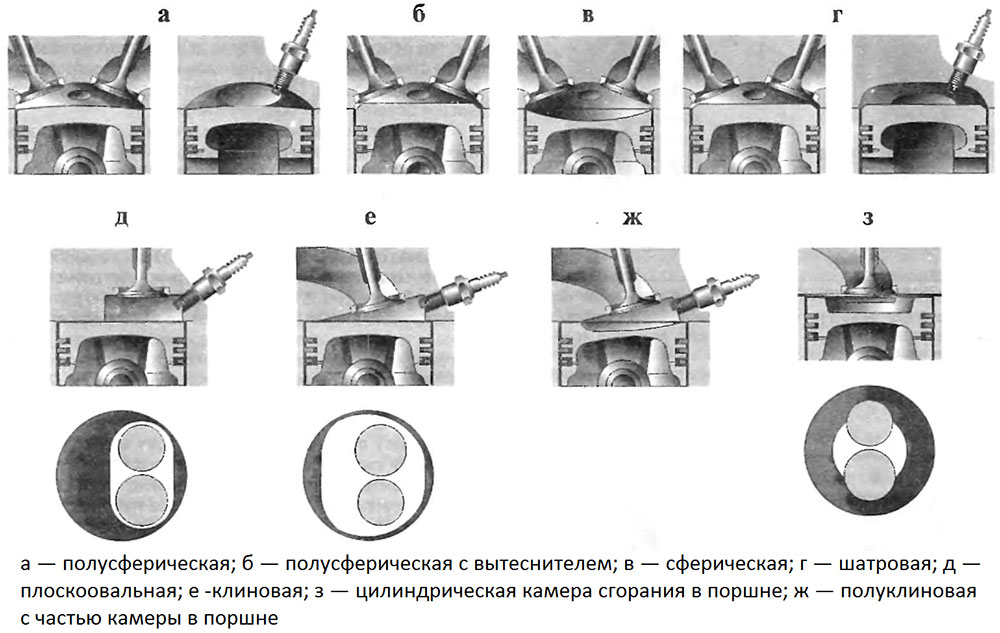 а

б

в

г

д

е

ж

з

а — полусферическая; б — полусферическая с вытеснителем; в — сферическая; г — шатровая; д — плоскоовальная; е -клиновая; з — цилиндрическая камера сгорания в поршне; ж — полуклиновая с частью камеры в поршне