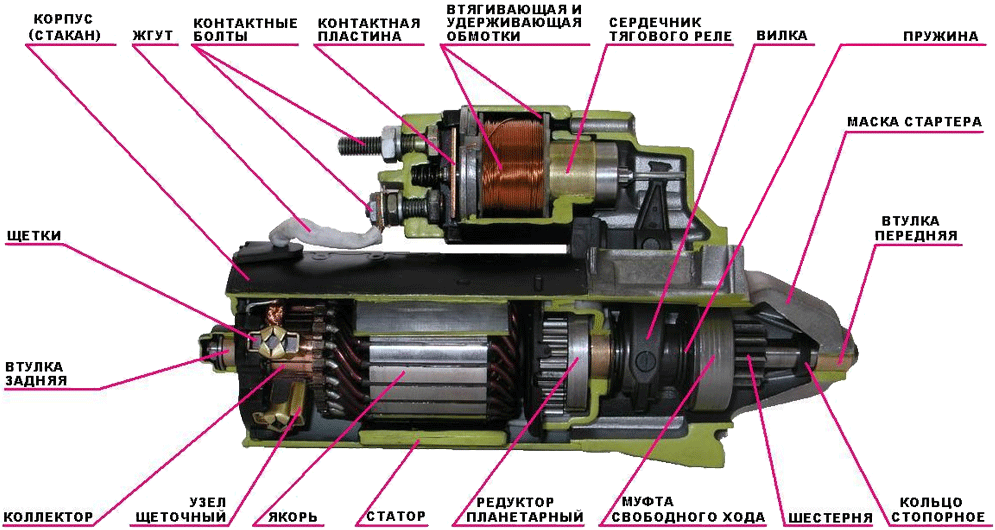 КОРПУС (СТАКАН)

ЖГУТ

КОНТАКТНЫЕ БОЛТЫ

КОНТАКТНАЯ ПЛАСТИНА

ВТЯГИВАЮЩАЯ И УДЕРЖИВАЮЩАЯ ОБМОТКИ

СЕРДЕЧНИК ТЯГОВОГО РЕЛЕ

ВИЛКА

ПРУЖИНА

МАСКА СТАРТЕРА

ВТУЛКА ПЕРЕДНЯЯ

ЩЕТКИ

ВТУЛКА ЗАДНЯЯ

КОЛЛЕКТОР

УЗЕЛ ЩЕТОЧНЫЙ

ЯКОРЬ

СТАТОР

РЕДУКТОР ПЛАНЕТАРНЫЙ

МУФТА СВОБОДНОГО ХОДА

ШЕСТЕРНЯ

КОЛЬЦО СТОПОРНОЕ