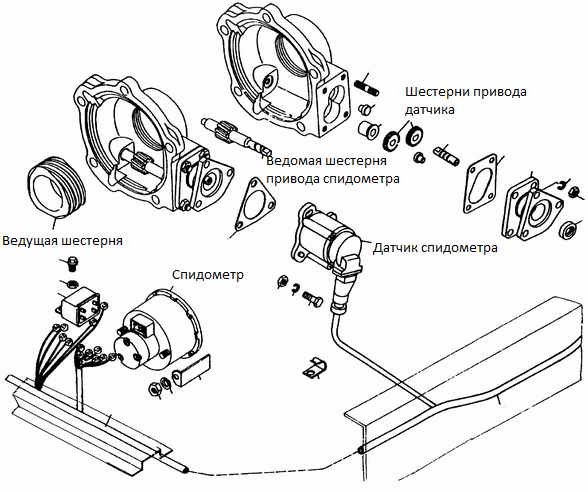 Шестерни привода датчика

Ведомая шестерня привода спидометра

Ведущая шестерня

Датчик спидометра

Спидометр