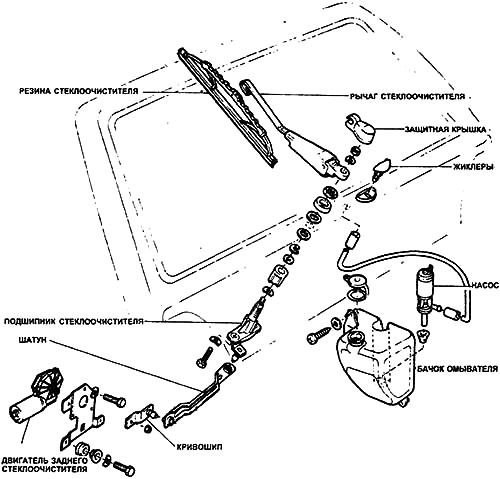 РЕЗИНА СТЕКЛООЧИСТИТЕЛЯ
РЫЧАГ СТЕКЛООЧИСТИТЕЛЯ
ЗАЩИТНАЯ КРЫШКА
ЖИКЛЕРЫ
НАСОС
ПОДШИПНИК СТЕКЛООЧИСТИТЕЛЯ
ШАТУН
БАЧОК ОМЫВАТЕЛЯ
КРИВОШИП
ДВИГАТЕЛЬ ЗАДНЕГО СТЕКЛООЧИСТИТЕЛЯ