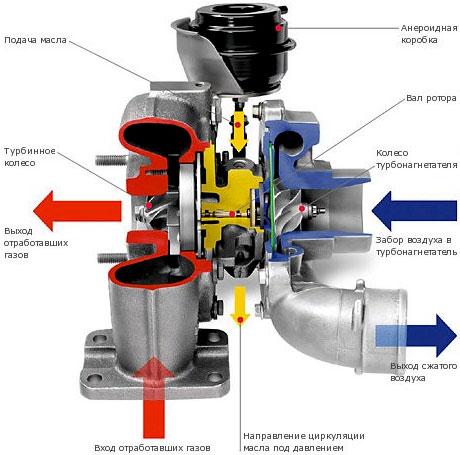 Подача масла

Анероидная коробка

Вал ротора

Турбинное колесо

Колесо турбонагнетателя

Выход отработавших газов

Забор воздуха в турбонагнетатель

Выход сжатого воздуха

Вход отработавших газов

Направление циркуляции масла под давлением