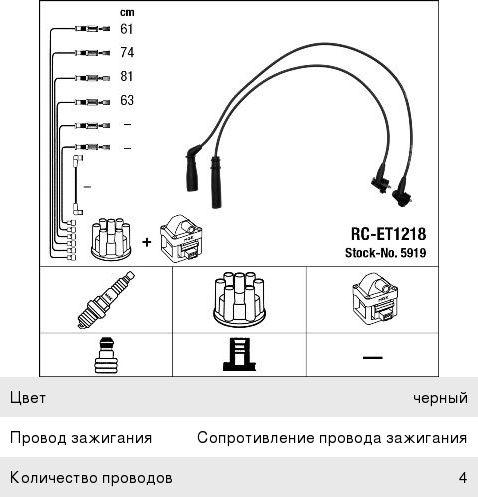 cm
61
74
81
63
–
–
–
+
RC-ET1218
Stock-No. 5919

—

| Цвет | черный |
|---|---|
| Провод зажигания | Сопротивление провода зажигания |
| Количество проводов | 4 |