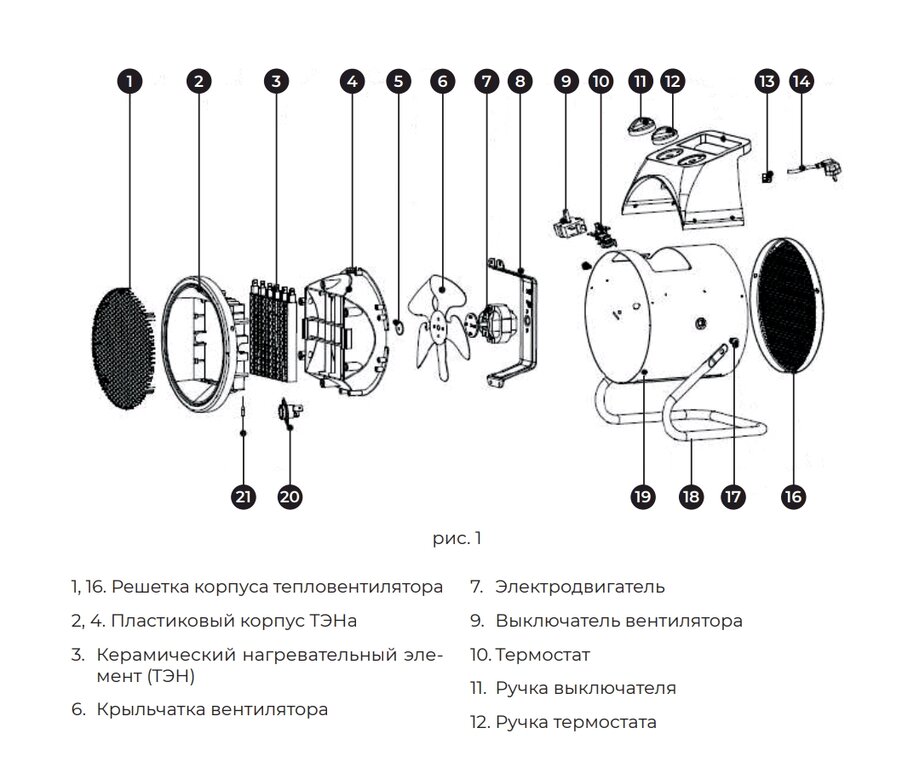 1 2 3 4 5 6 7 8 9 10 11 12 13 14

21 20 19 18 17 16

рис. 1

1, 16. Решетка корпуса тепловентилятора

2, 4. Пластиковый корпус ТЭНа

3. Керамический нагревательный элемент (ТЭН)

6. Крыльчатка вентилятора

7. Электродвигатель

9. Выключатель вентилятора

10. Термостат

11. Ручка выключателя

12. Ручка термостата