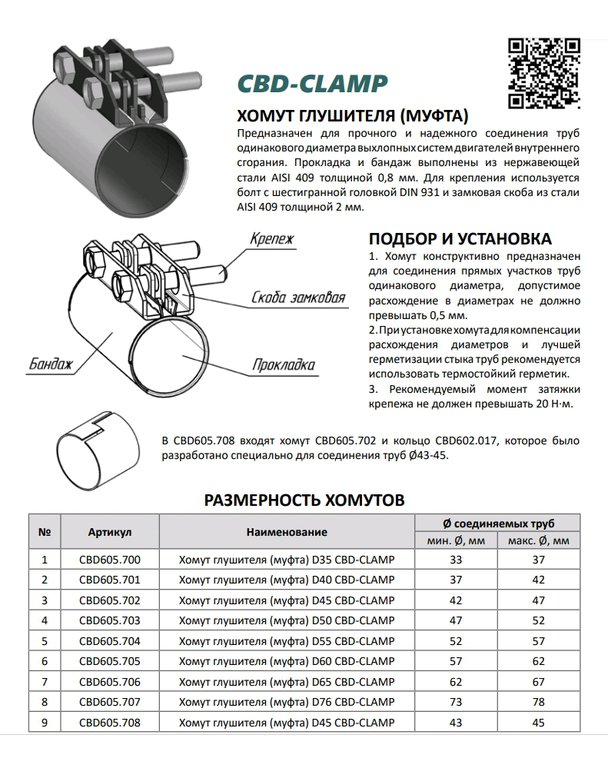 CBD-CLAMP

ХОМУТ ГЛУШИТЕЛЯ (МУФТА)

Предназначен для прочного и надежного соединения труб одинакового диаметра выхлопных систем двигателей внутреннего сгорания. Прокладка и бандаж выполнены из нержавеющей стали AISI 409 толщиной 0,8 мм. Для крепления используется болт с шестигранной головкой DIN 931 и замковая скоба из стали AISI 409 толщиной 2 мм.

Крепеж

Скоба замковая

Бандаж

Прокладка

ПОДБОР И УСТАНОВКА

1. Хомут конструктивно предназначен для соединения прямых участков труб одинакового диаметра, допустимое расхождение в диаметрах не должно превышать 0,5 мм.

2. При установке хомута для компенсации расхождения диаметров и лучшей герметизации стыка труб рекомендуется использовать термостойкий герметик.

3. Рекомендуемый момент затяжки крепежа не должен превышать 20 Н·м.

В CBD605.708 входят хомут CBD605.702 и кольцо CBD602.017, которое было разработано специально для соединения труб Ø43-45.

РАЗМЕРНОСТЬ ХОМУТОВ

| № | Артикул | Наименование | Ø соединяемых труб мин. Ø, мм | Ø соединяемых труб макс. Ø, мм |
|---|---|---|---|---|
| 1 | CBD605.700 | Хомут глушителя (муфта) D35 CBD-CLAMP | 33 | 37 |
| 2 | CBD605.701 | Хомут глушителя (муфта) D40 CBD-CLAMP | 37 | 42 |
| 3 | CBD605.702 | Хомут глушителя (муфта) D45 CBD-CLAMP | 42 | 47 |
| 4 | CBD605.703 | Хомут глушителя (муфта) D50 CBD-CLAMP | 47 | 52 |
| 5 | CBD605.704 | Хомут глушителя (муфта) D55 CBD-CLAMP | 52 | 57 |
| 6 | CBD605.705 | Хомут глушителя (муфта) D60 CBD-CLAMP | 57 | 62 |
| 7 | CBD605.706 | Хомут глушителя (муфта) D65 CBD-CLAMP | 62 | 67 |
| 8 | CBD605.707 | Хомут глушителя (муфта) D76 CBD-CLAMP | 73 | 78 |
| 9 | CBD605.708 | Хомут глушителя (муфта) D45 CBD-CLAMP | 43 | 45 |