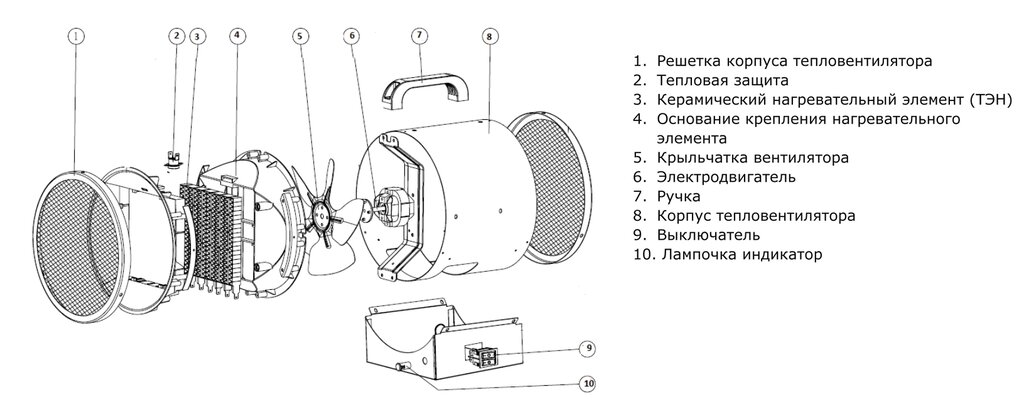 1
2
3
4
5
6
7
8
9
10

1. Решетка корпуса тепловентилятора
2. Тепловая защита
3. Керамический нагревательный элемент (ТЭН)
4. Основание крепления нагревательного элемента
5. Крыльчатка вентилятора
6. Электродвигатель
7. Ручка
8. Корпус тепловентилятора
9. Выключатель
10. Лампочка индикатор