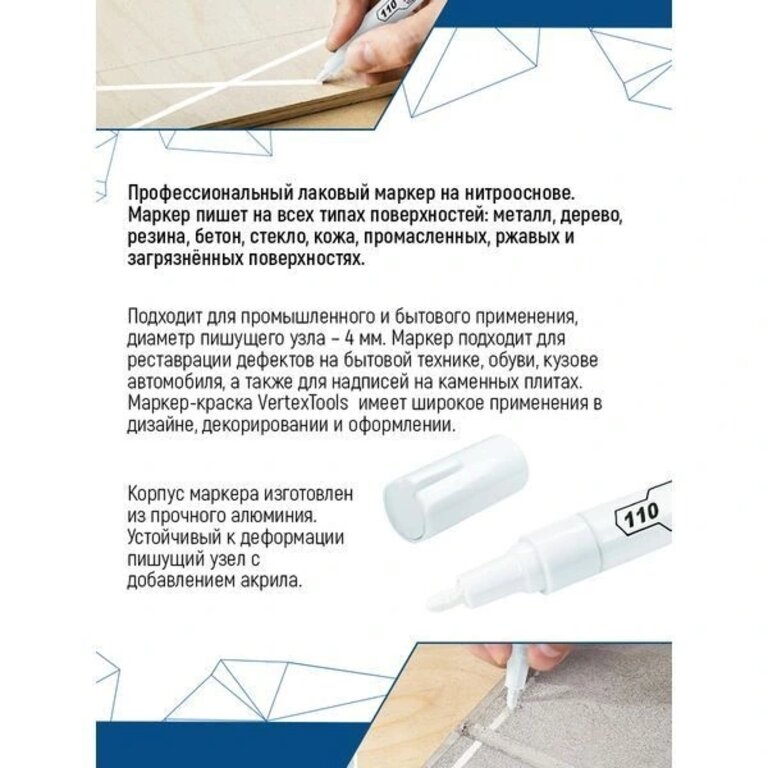 110

Профессиональный лаковый маркер на нитрооснове. Маркер пишет на всех типах поверхностей: металл, дерево, резина, бетон, стекло, кожа, промасленных, ржавых и загрязнённых поверхностях.

Подходит для промышленного и бытового применения, диаметр пишущего узла – 4 мм. Маркер подходит для реставрации дефектов на бытовой технике, обуви, кузове автомобиля, а также для надписей на каменных плитах. Маркер-краска VertexTools имеет широкое применения в дизайне, декорировании и оформлении.

Корпус маркера изготовлен из прочного алюминия. Устойчивый к деформации пишущий узел с добавлением акрила.

110