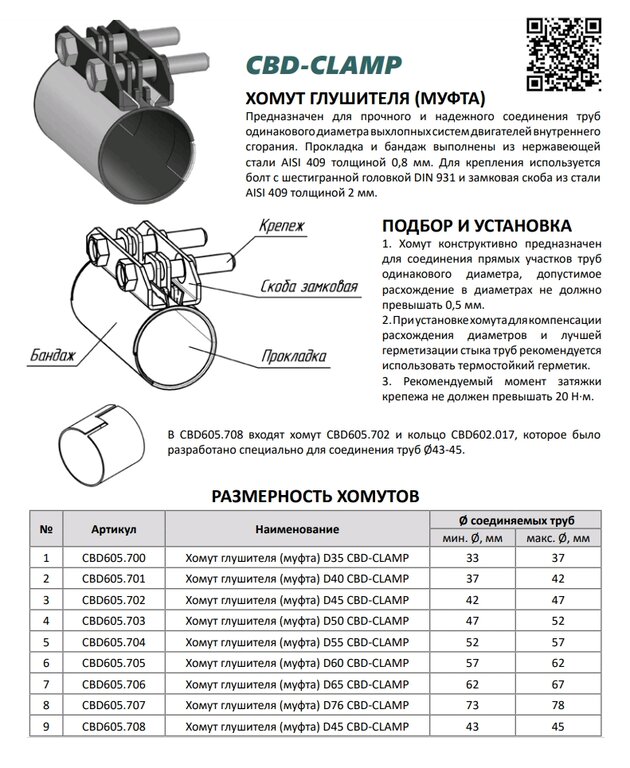 CBD-CLAMP

ХОМУТ ГЛУШИТЕЛЯ (МУФТА)

Предназначен для прочного и надежного соединения труб одинакового диаметра выхлопных систем двигателей внутреннего сгорания. Прокладка и бандаж выполнены из нержавеющей стали AISI 409 толщиной 0,8 мм. Для крепления используется болт с шестигранной головкой DIN 931 и замковая скоба из стали AISI 409 толщиной 2 мм.

Крепеж

Скоба замковая

Бандаж

Прокладка

ПОДБОР И УСТАНОВКА

1. Хомут конструктивно предназначен для соединения прямых участков труб одинакового диаметра, допустимое расхождение в диаметрах не должно превышать 0,5 мм.

2. При установке хомута для компенсации расхождения диаметров и лучшей герметизации стыка труб рекомендуется использовать термостойкий герметик.

3. Рекомендуемый момент затяжки крепежа не должен превышать 20 Н·м.

В CBD605.708 входят хомут CBD605.702 и кольцо CBD602.017, которое было разработано специально для соединения труб Ø43-45.

РАЗМЕРНОСТЬ ХОМУТОВ

| № | Артикул | Наименование | Ø соединяемых труб мин. Ø, мм | Ø соединяемых труб макс. Ø, мм |
|---|---|---|---|---|
| 1 | CBD605.700 | Хомут глушителя (муфта) D35 CBD-CLAMP | 33 | 37 |
| 2 | CBD605.701 | Хомут глушителя (муфта) D40 CBD-CLAMP | 37 | 42 |
| 3 | CBD605.702 | Хомут глушителя (муфта) D45 CBD-CLAMP | 42 | 47 |
| 4 | CBD605.703 | Хомут глушителя (муфта) D50 CBD-CLAMP | 47 | 52 |
| 5 | CBD605.704 | Хомут глушителя (муфта) D55 CBD-CLAMP | 52 | 57 |
| 6 | CBD605.705 | Хомут глушителя (муфта) D60 CBD-CLAMP | 57 | 62 |
| 7 | CBD605.706 | Хомут глушителя (муфта) D65 CBD-CLAMP | 62 | 67 |
| 8 | CBD605.707 | Хомут глушителя (муфта) D76 CBD-CLAMP | 73 | 78 |
| 9 | CBD605.708 | Хомут глушителя (муфта) D45 CBD-CLAMP | 43 | 45 |