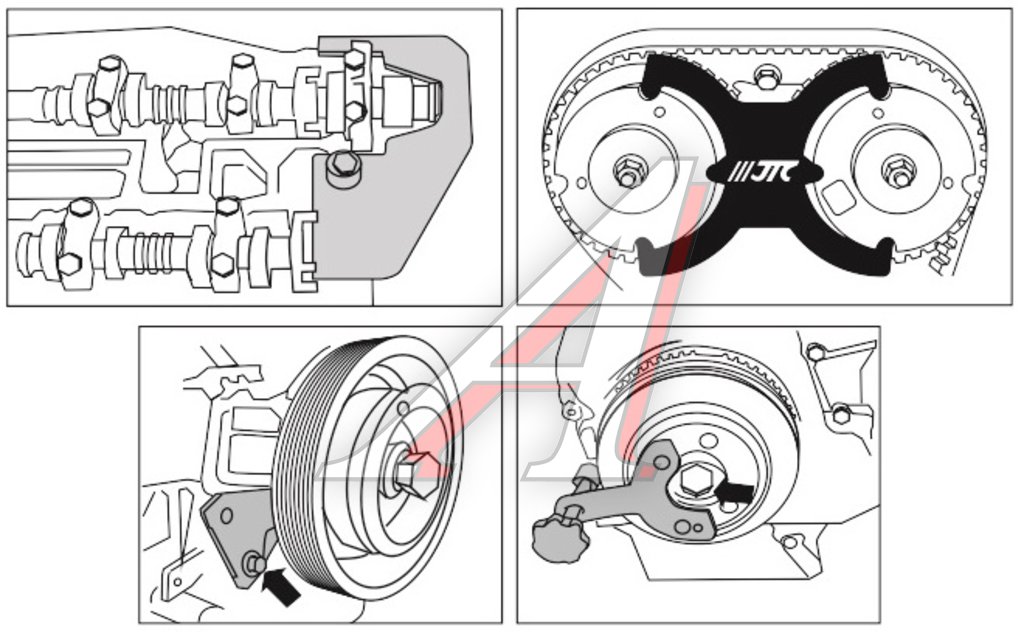 JTC