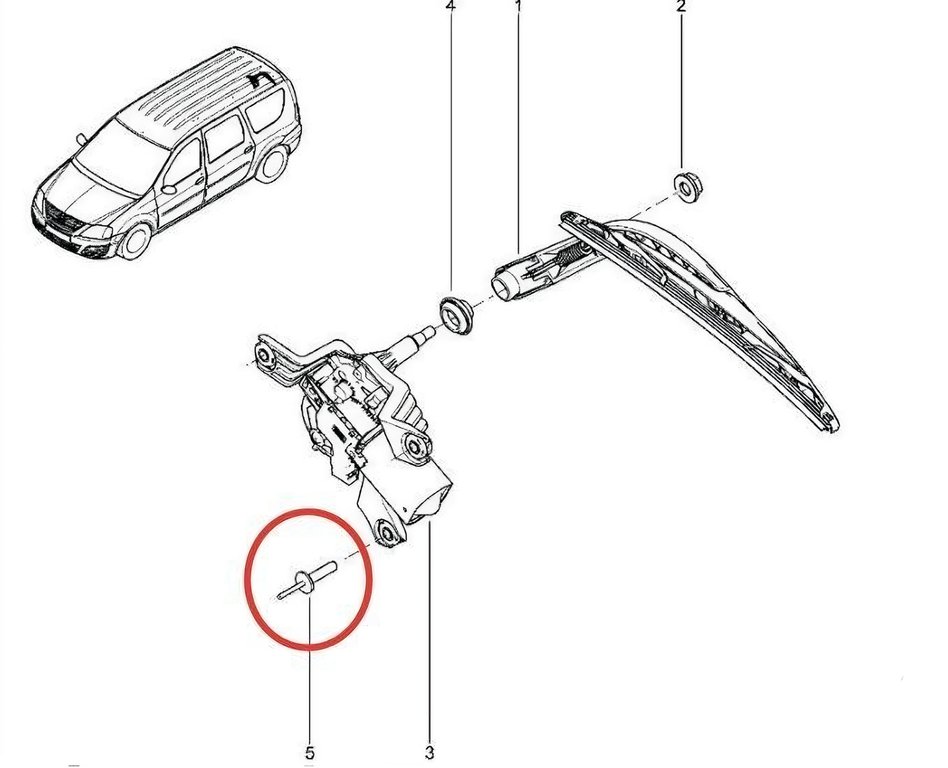 4
1
2
5
3