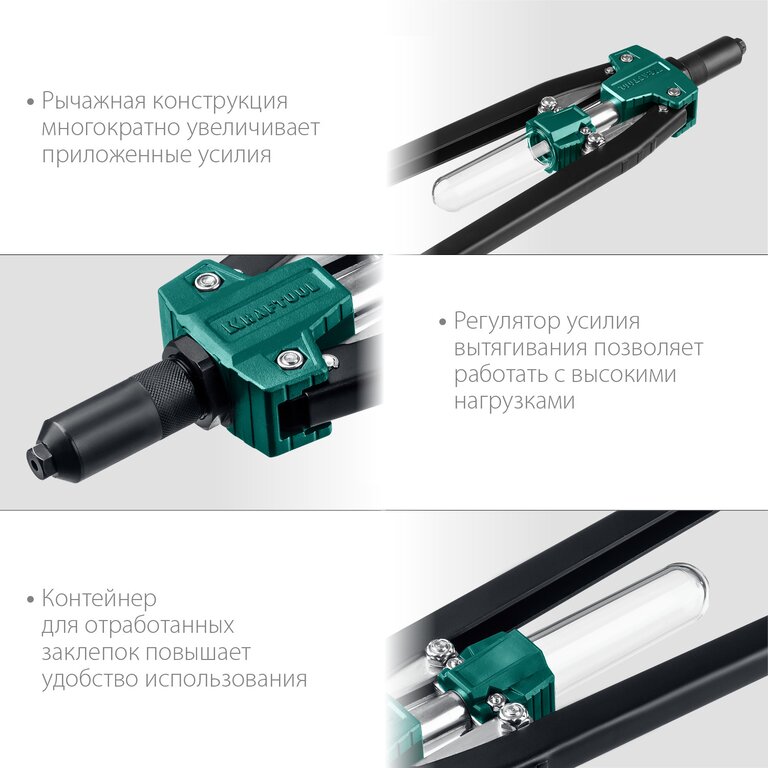 • Рычажная конструкция многократно увеличивает приложенные усилия

KRAFTOOL

KRAFTOOL

• Регулятор усилия вытягивания позволяет работать с высокими нагрузками

• Контейнер для отработанных заклепок повышает удобство использования