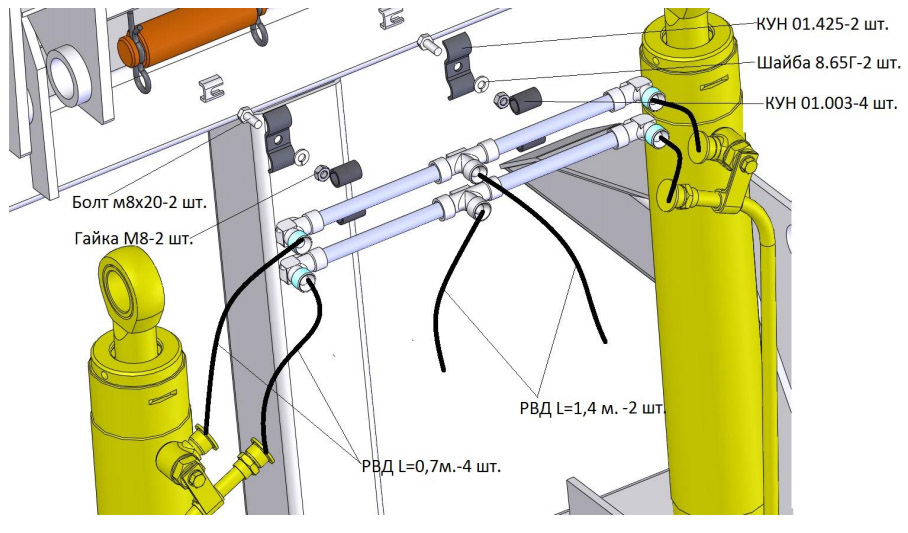 КУН 01.425-2 шт.

Шайба 8.65Г-2 шт.

КУН 01.003-4 шт.

Болт м8х20-2 шт.

Гайка М8-2 шт.

РВД L=1,4 м. -2 шт.

РВД L=0,7м.-4 шт.