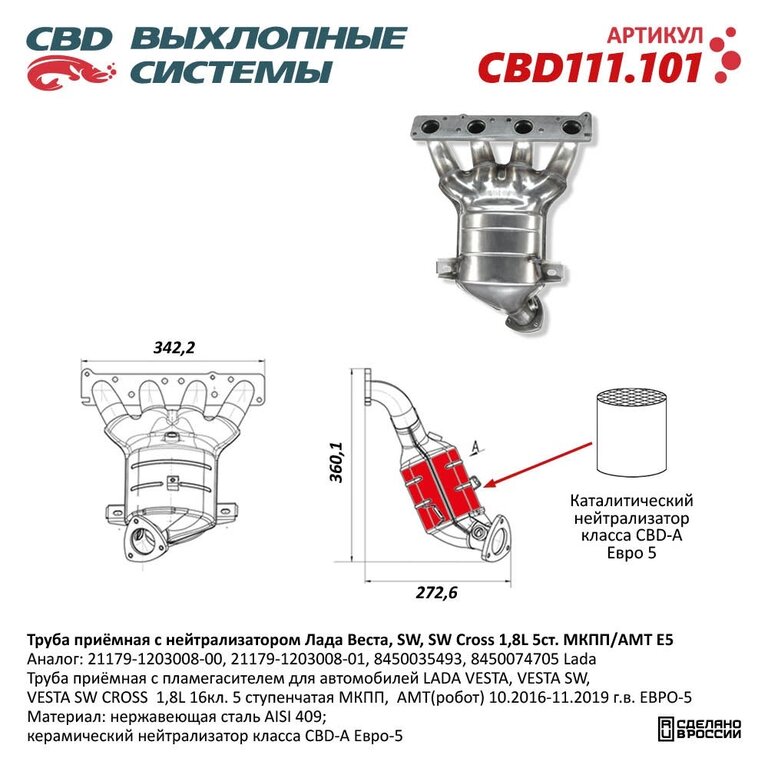 CBD ВЫХЛОПНЫЕ СИСТЕМЫ

АРТИКУЛ
CBD111.101

342,2

360,1

A

272,6

Каталитический нейтрализатор класса CBD-A Евро 5

Труба приёмная с нейтрализатором Лада Веста, SW, SW Cross 1,8L 5ст. МКПП/АМТ Е5
Аналог: 21179-1203008-00, 21179-1203008-01, 8450035493, 8450074705 Lada
Труба приёмная с пламегасителем для автомобилей LADA VESTA, VESTA SW, VESTA SW CROSS 1,8L 16кл. 5 ступенчатая МКПП, АМТ(робот) 10.2016-11.2019 г.в. ЕВРО-5
Материал: нержавеющая сталь AISI 409;
керамический нейтрализатор класса CBD-A Евро-5

СДЕЛАНО В РОССИИ