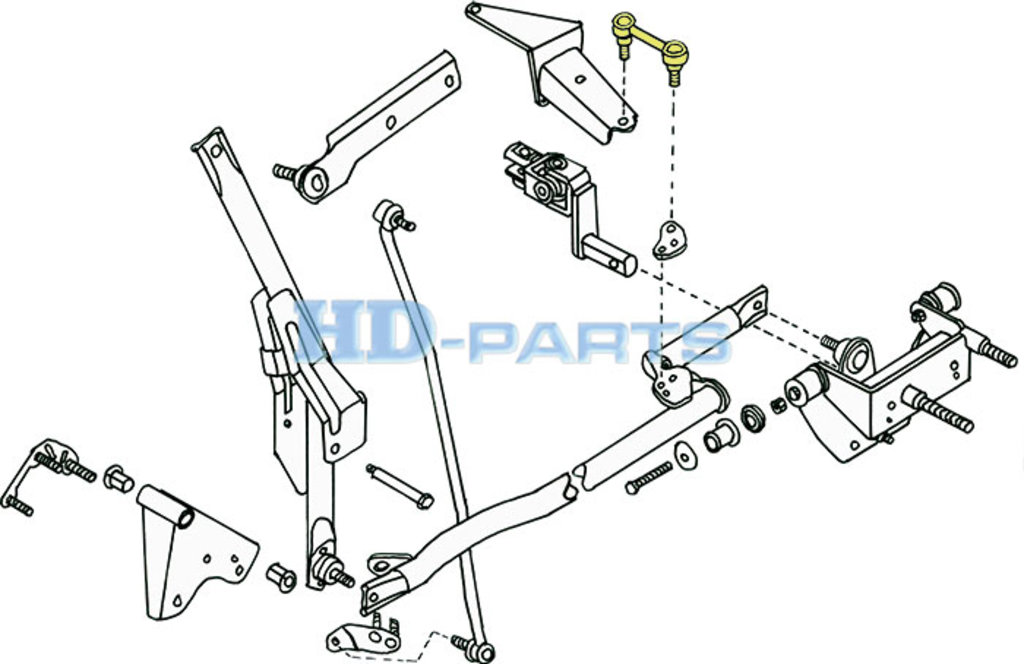 HD-PARTS