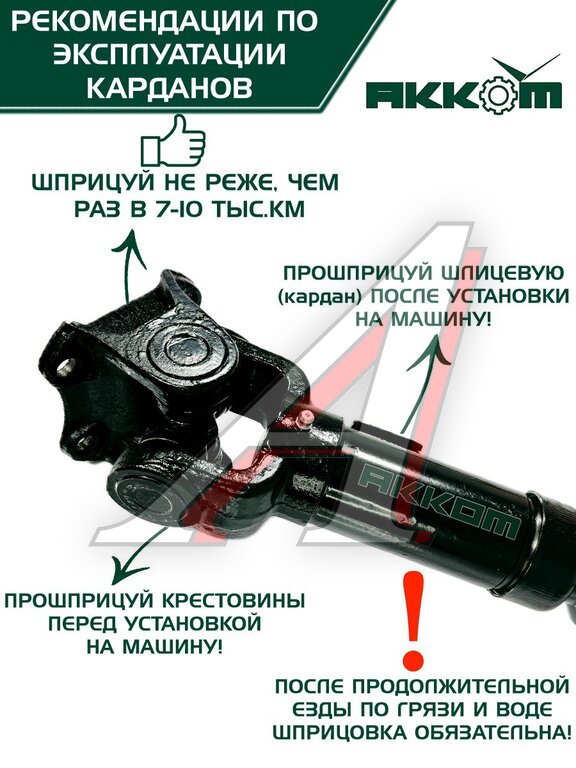 РЕКОМЕНДАЦИИ ПО ЭКСПЛУАТАЦИИ КАРДАНОВ

АККОМ

ШПРИЦУЙ НЕ РЕЖЕ, ЧЕМ РАЗ В 7-10 ТЫС.КМ

ПРОШПРИЦУЙ ШЛИЦЕВУЮ (кардан) ПОСЛЕ УСТАНОВКИ НА МАШИНУ!

АККОМ

ПРОШПРИЦУЙ КРЕСТОВИНЫ ПЕРЕД УСТАНОВКОЙ НА МАШИНУ!

!

ПОСЛЕ ПРОДОЛЖИТЕЛЬНОЙ ЕЗДЫ ПО ГРЯЗИ И ВОДЕ ШПРИЦОВКА ОБЯЗАТЕЛЬНА!