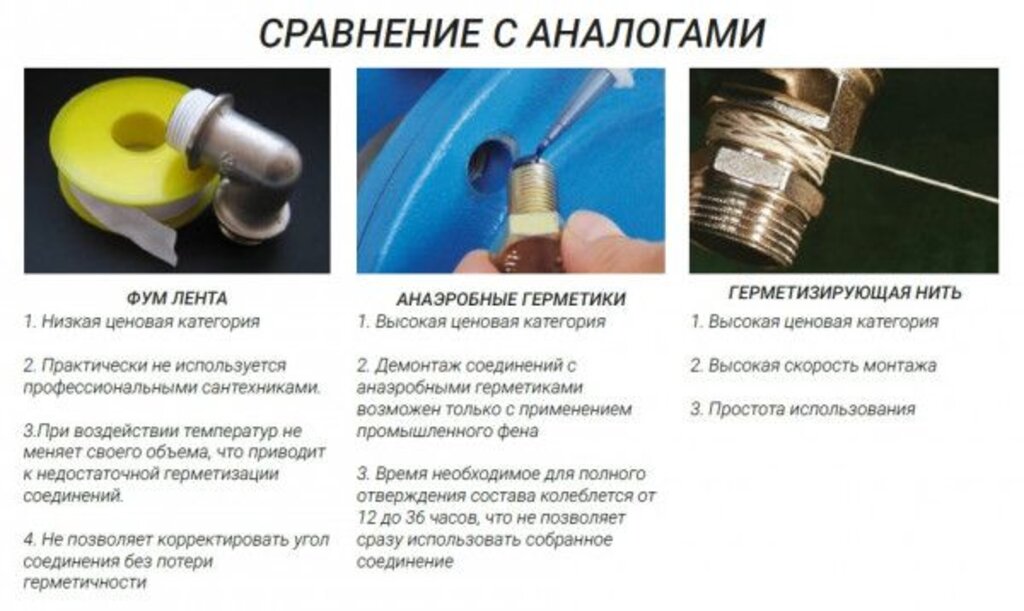 СРАВНЕНИЕ С АНАЛОГАМИ

ФУМ ЛЕНТА
1. Низкая ценовая категория

2. Практически не используется профессиональными сантехниками.

3.При воздействии температур не меняет своего объема, что приводит к недостаточной герметизации соединений.

4. Не позволяет корректировать угол соединения без потери герметичности

АНАЭРОБНЫЕ ГЕРМЕТИКИ
1. Высокая ценовая категория

2. Демонтаж соединений с анаэробными герметиками возможен только с применением промышленного фена

3. Время необходимое для полного отверждения состава колеблется от 12 до 36 часов, что не позволяет сразу использовать собранное соединение

ГЕРМЕТИЗИРУЮЩАЯ НИТЬ
1. Высокая ценовая категория

2. Высокая скорость монтажа

3. Простота использования