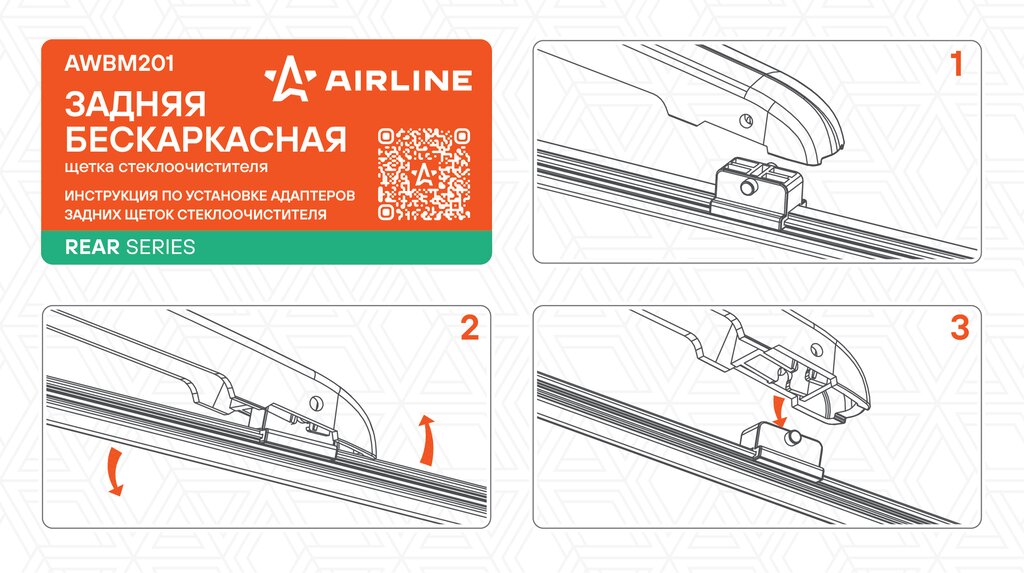 AWBM201

AIRLINE

ЗАДНЯЯ БЕСКАРКАСНАЯ

щетка стеклоочистителя

ИНСТРУКЦИЯ ПО УСТАНОВКЕ АДАПТЕРОВ ЗАДНИХ ЩЕТОК СТЕКЛООЧИСТИТЕЛЯ

REAR SERIES

1

2

3