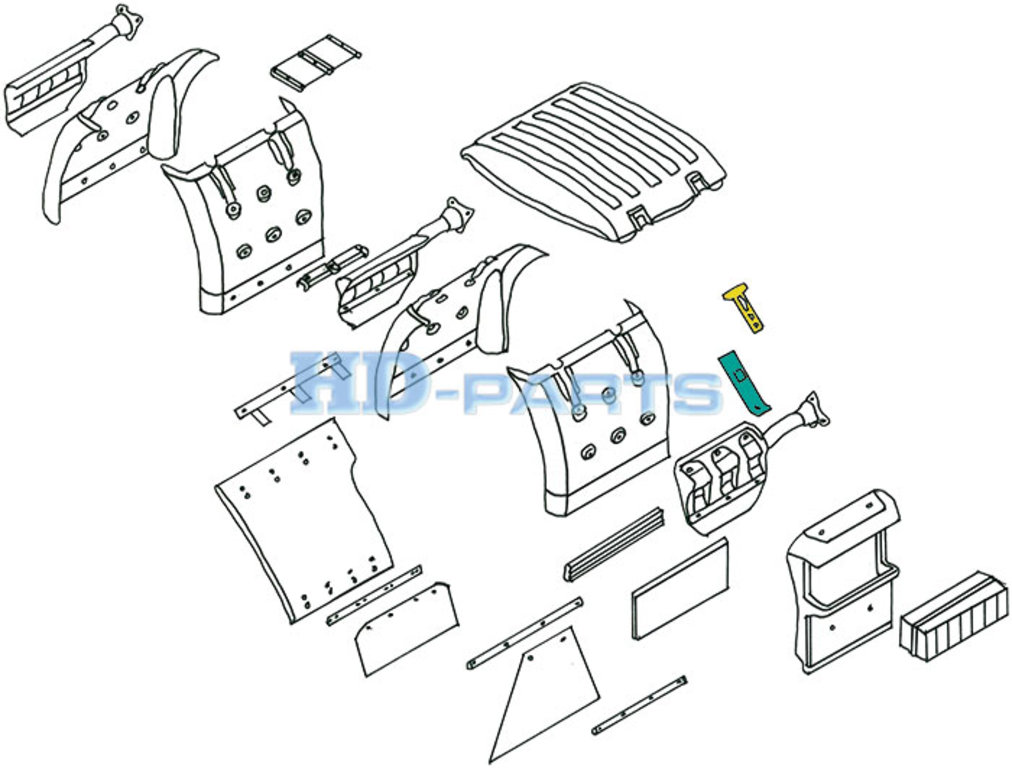 HD-PARTS