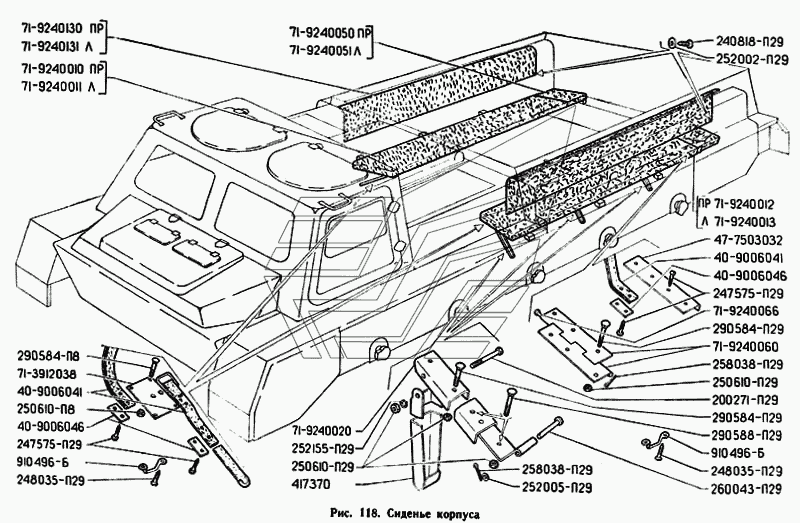 71-9240130 ПР
71-9240131 Л
71-9240010 ПР
71-9240011 Л
71-9240050 ПР
71-9240051 Л
240818-П29
252002-П29
ПР 71-9240012
Л 71-9240013
47-7503032
40-9006041
40-9006046
247575-П29
71-9240066
290584-П29
71-9240060
258038-П29
250610-П29
200271-П29
290584-П29
290588-П29
910496-Б
248035-П29
260043-П29
290584-П8
71-3912038
40-9006041
250610-П8
40-9006046
247575-П29
910496-Б
248035-П29
71-9240020
252155-П29
250610-П29
417370
258038-П29
252005-П29
Рис. 118. Сиденье корпуса