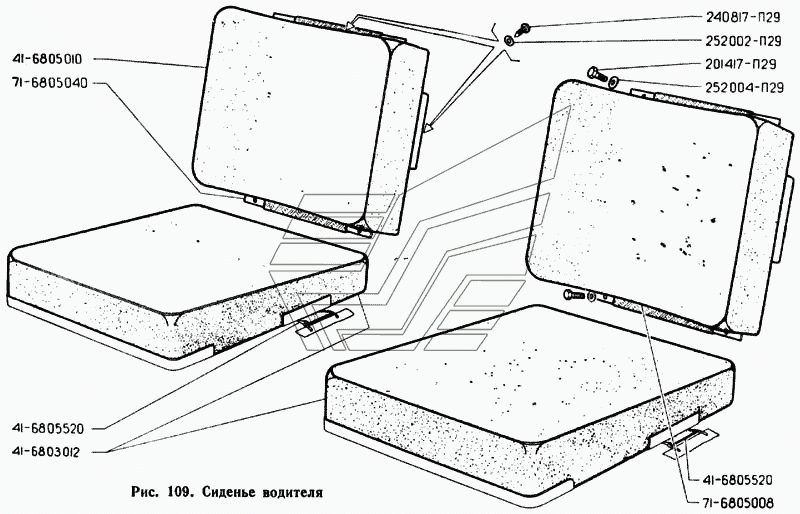 41-6805010
71-6805040
240817-П29
252002-П29
201417-П29
252004-П29
41-6805520
41-6803012
41-6805520
71-6805008
Рис. 109. Сиденье водителя