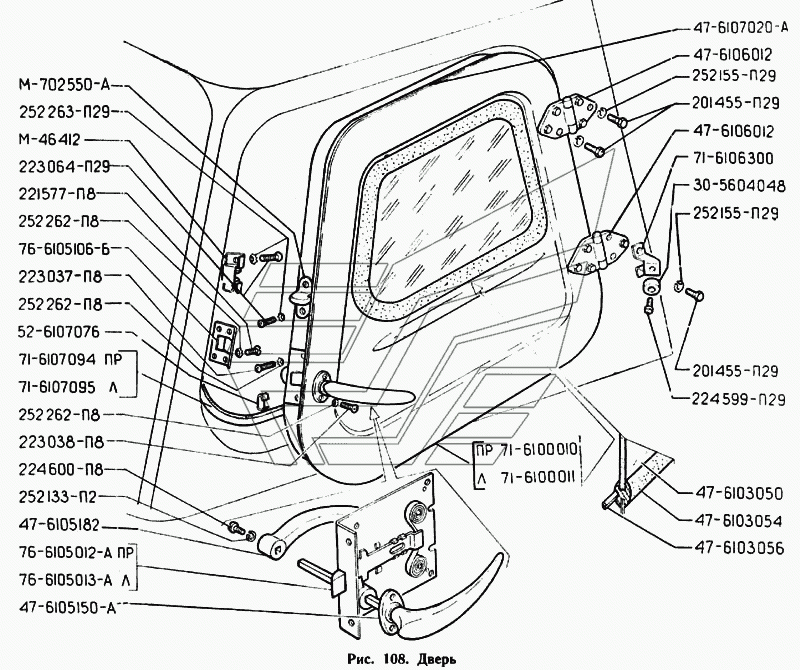 М-702550-А
252263-П29
М-46412
223064-П29
221577-П8
252262-П8
76-6105106-Б
223037-П8
252262-П8
52-6107076
71-6107094 ПР
71-6107095 Л
252262-П8
223038-П8
224600-П8
252133-П2
47-6105182
76-6105012-А ПР
76-6105013-А Л
47-6105150-А

47-6107020-А
47-6106012
252155-П29
201455-П29
47-6106012
71-6106300
30-5604048
252155-П29
201455-П29
224599-П29
ПР 71-6100010
Л 71-6100011
47-6103050
47-6103054
47-6103056

Рис. 108. Дверь