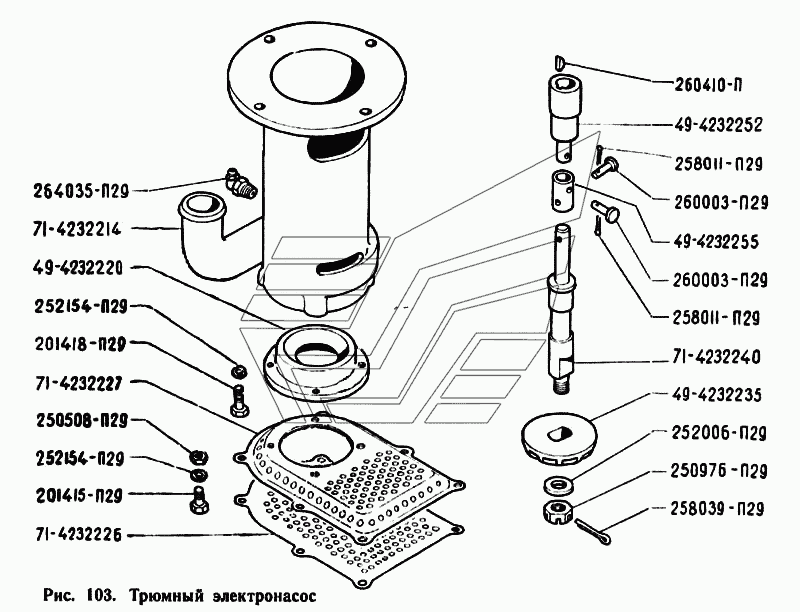 264035-П29
71-4232214
49-4232220
252154-П29
201418-П29
71-4232227
250508-П29
252154-П29
201415-П29
71-4232226

260410-П
49-4232252
258011-П29
260003-П29
49-4232255
260003-П29
258011-П29
71-4232240
49-4232235
252006-П29
250976-П29
258039-П29

Рис. 103. Трюмный электронасос