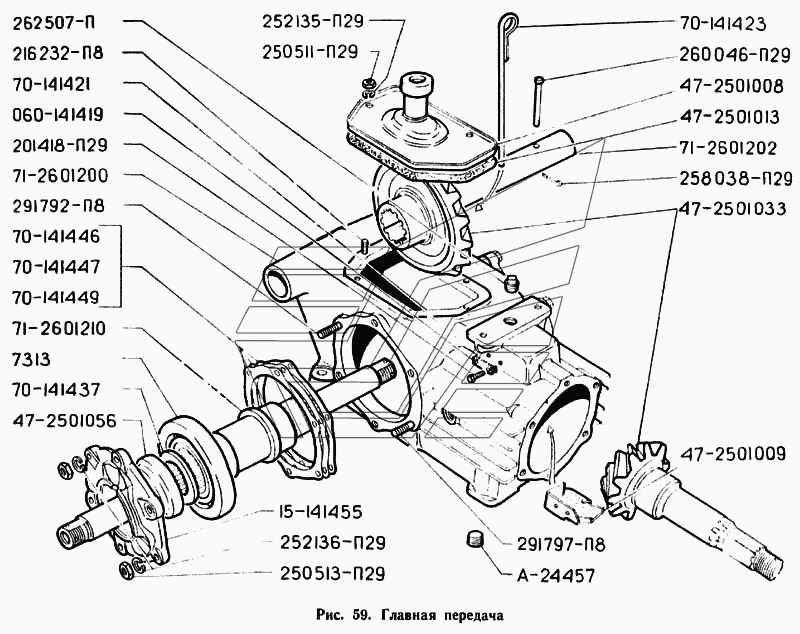 262507-П
216232-П8
70-141421
060-141419
201418-П29
71-2601200
291792-П8
70-141446
70-141447
70-141449
71-2601210
7313
70-141437
47-2501056

252135-П29
250511-П29

70-141423
260046-П29
47-2501008
47-2501013
71-2601202
258038-П29
47-2501033

47-2501009

15-141455
252136-П29
250513-П29

291797-П8
А-24457

Рис. 59. Главная передача