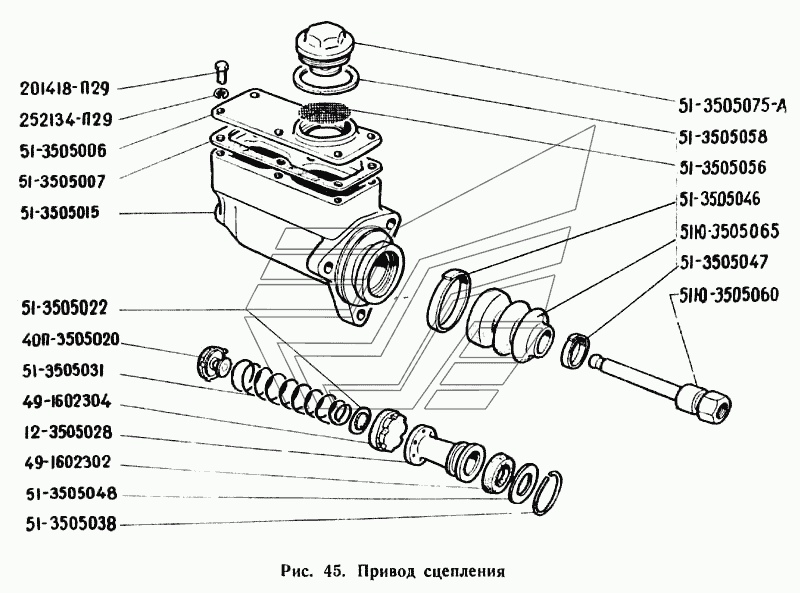 201418-П29
252134-П29
51-3505006
51-3505007
51-3505015
51-3505022
40П-3505020
51-3505031
49-1602304
12-3505028
49-1602302
51-3505048
51-3505038

51-3505075-А
51-3505058
51-3505056
51-3505046
51Ю-3505065
51-3505047
51Ю-3505060

Рис. 45. Привод сцепления