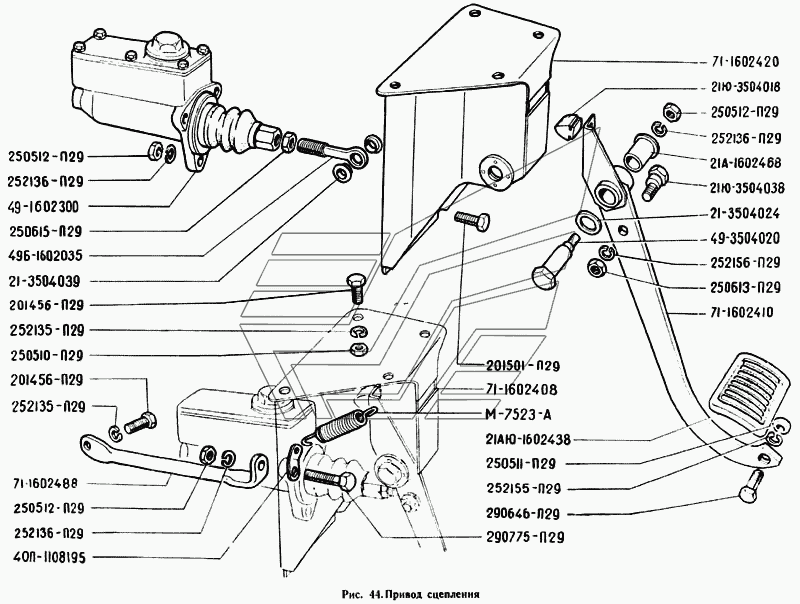 250512-П29
252136-П29
49-1602300
250615-П29
49Б-1602035
21-3504039
201456-П29
252135-П29
250510-П29
201456-П29
252135-П29
71-1602488
250512-П29
252136-П29
40П-1108195

71-1602420
21Ю-3504018
250512-П29
252136-П29
21А-1602468
21Ю-3504038
21-3504024
49-3504020
252156-П29
250613-П29
71-1602410
201501-П29
71-1602408
М-7523-А
21АЮ-1602438
250511-П29
252155-П29
290646-П29
290775-П29

Рис. 44. Привод сцепления