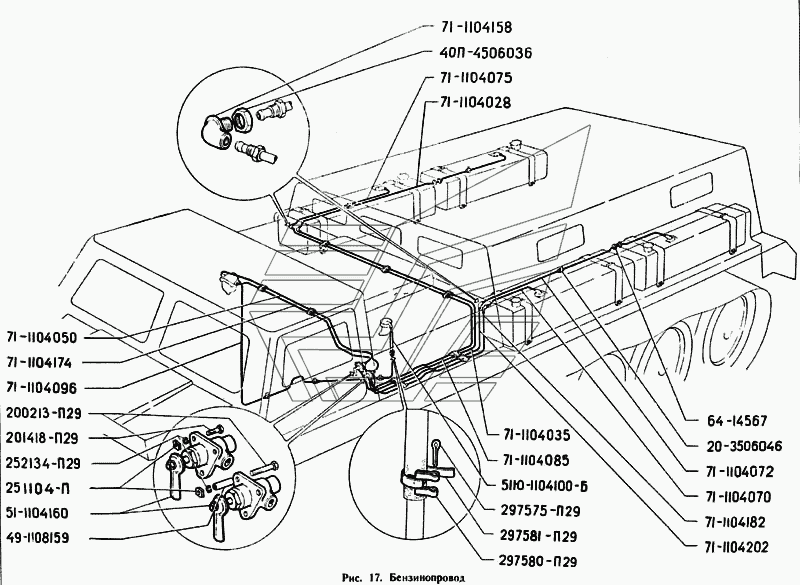 71-1104158
40П-4506036
71-1104075
71-1104028
71-1104050
71-1104174
71-1104096
200213-П29
201418-П29
252134-П29
251104-П
51-1104160
49-1108159
71-1104035
71-1104085
51Ю-1104100-Б
297575-П29
297581-П29
297580-П29
64-14567
20-3506046
71-1104072
71-1104070
71-1104182
71-1104202

Рис. 17. Бензинопровод