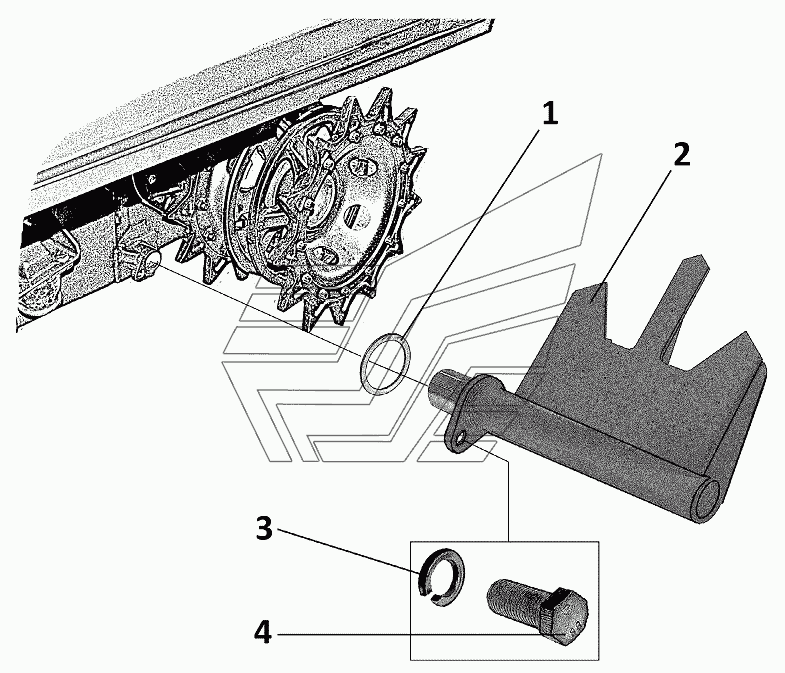 1
2
3
4