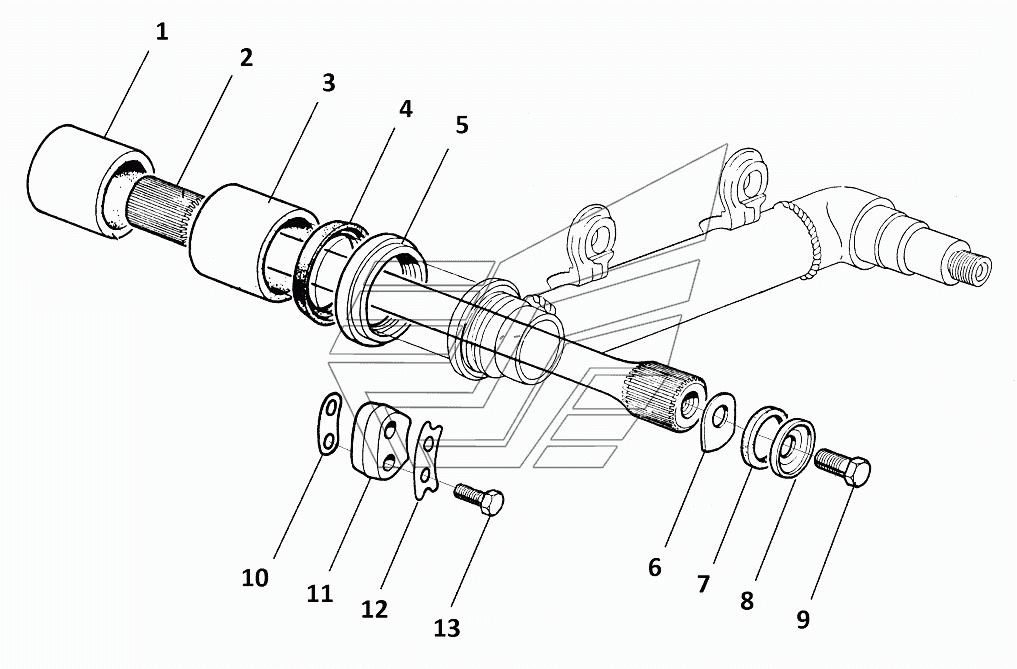 1
2
3
4
5
10
11
12
13
6
7
8
9