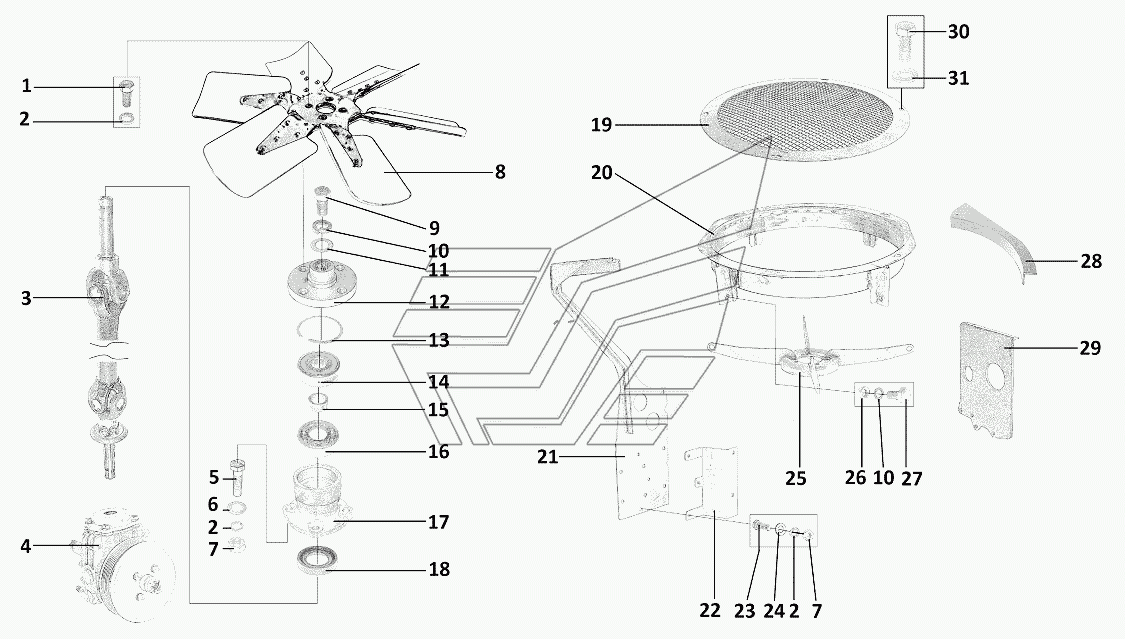 1
2
3
4
5
6
2
7
8
9
10
11
12
13
14
15
16
17
18
19
20
21
22
23
24
2
7
25
26
10
27
28
29
30
31