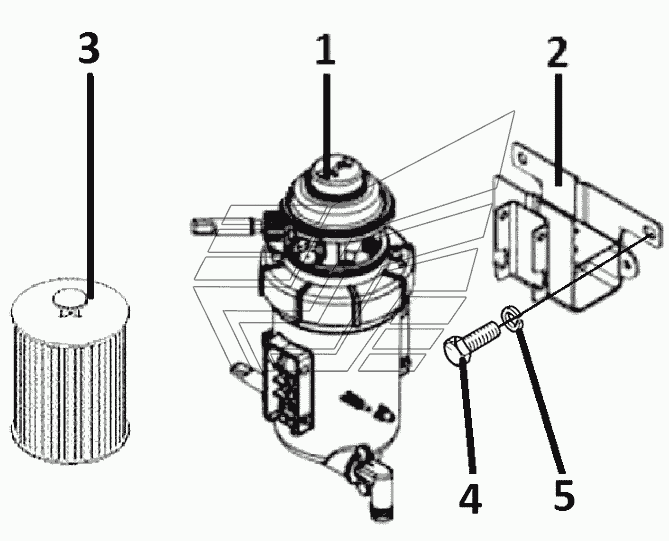 3
1
2
4
5