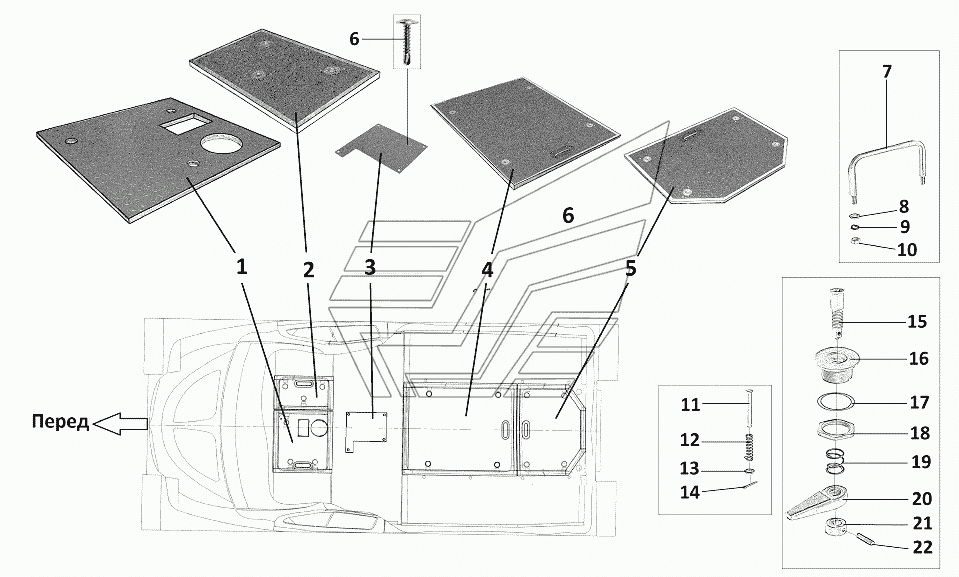 6
7
8
9
10
6
1
2
3
4
5
15
16
17
18
19
20
21
22
11
12
13
14
Перед