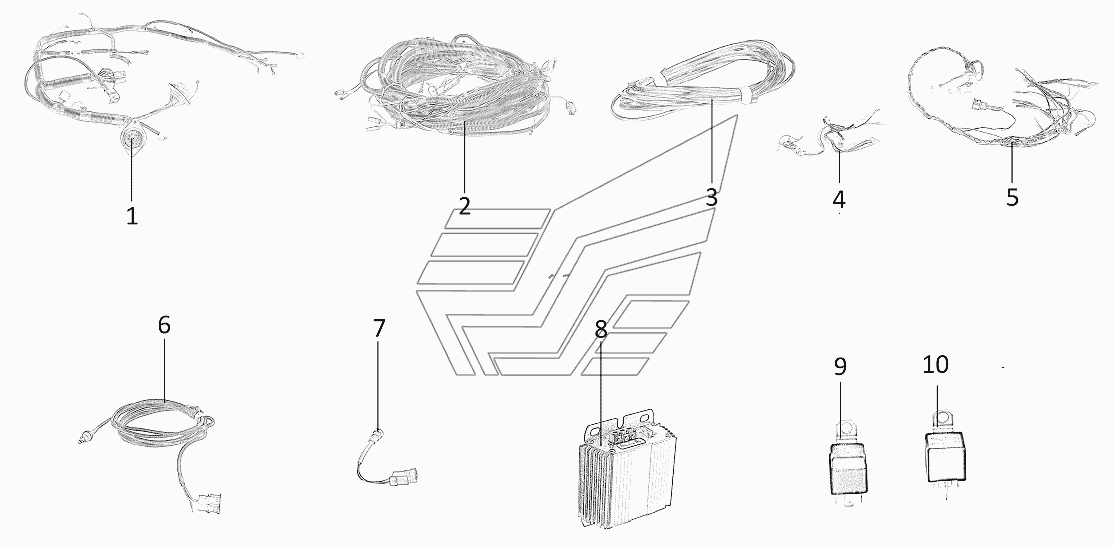 1
2
3
4
5
6
7
8
9
10