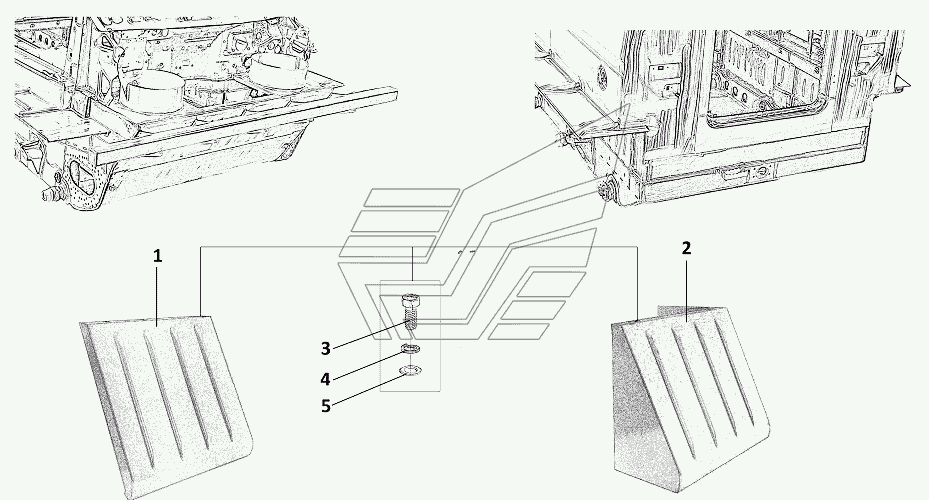 1
2
3
4
5