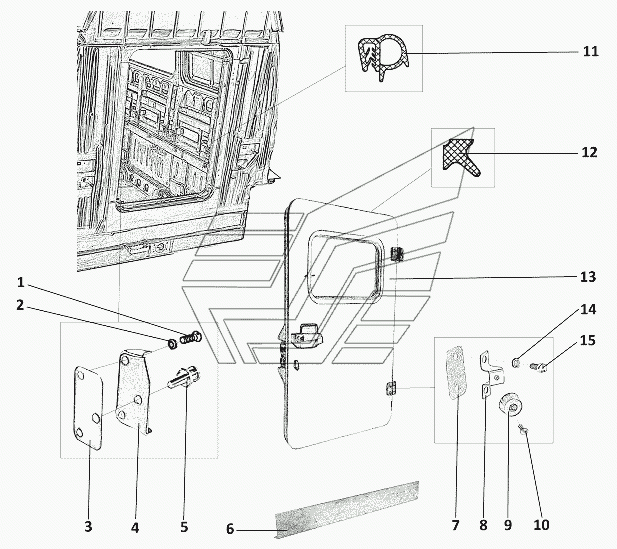 11
12
13
1
2
14
15
3
4
5
6
7
8
9
10