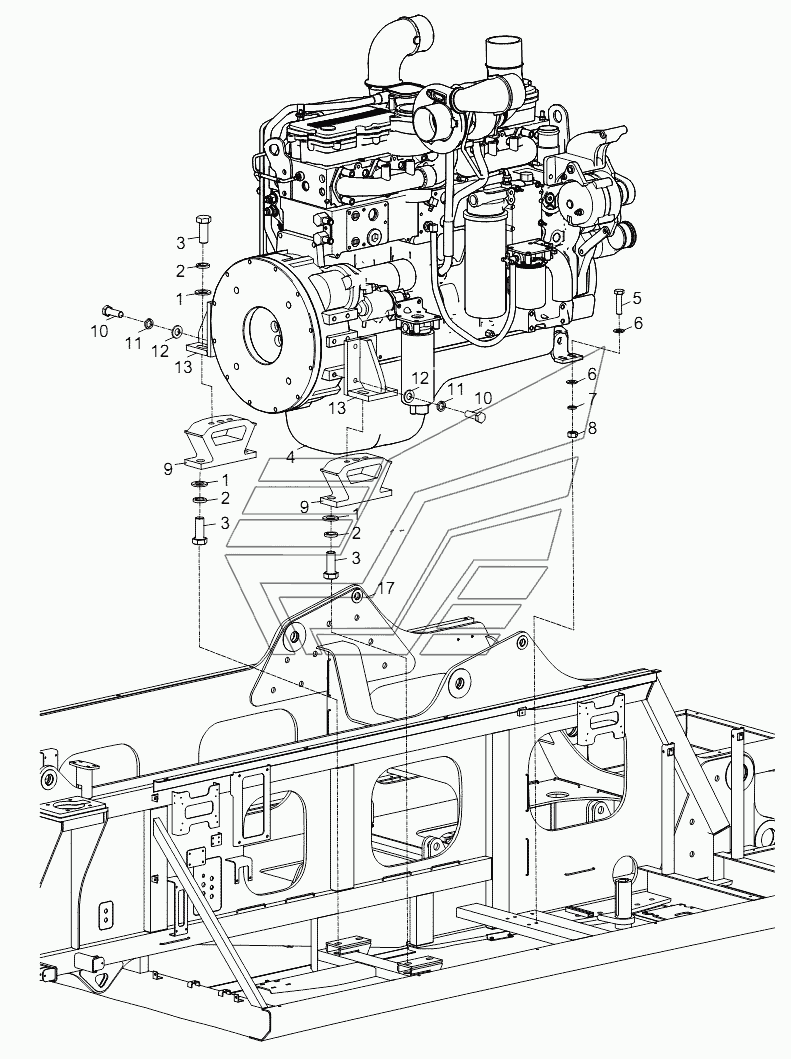 3
2
1
10
11
12
13
5
6
12
11
10
13
6
7
8
4
9
1
2
3
9
1
2
3
17