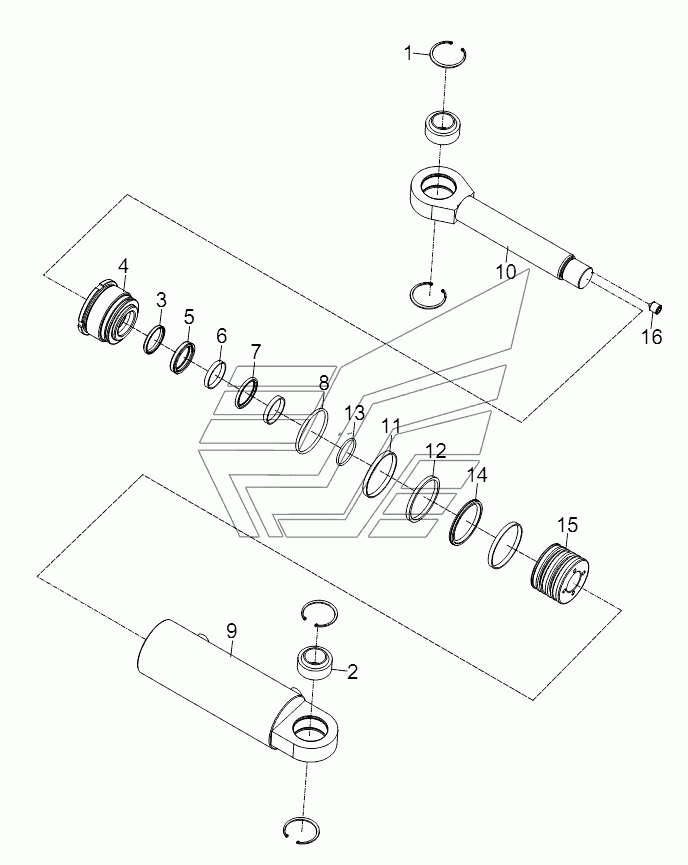 1
10
16
4
3
5
6
7
8
13
11
12
14
15
9
2