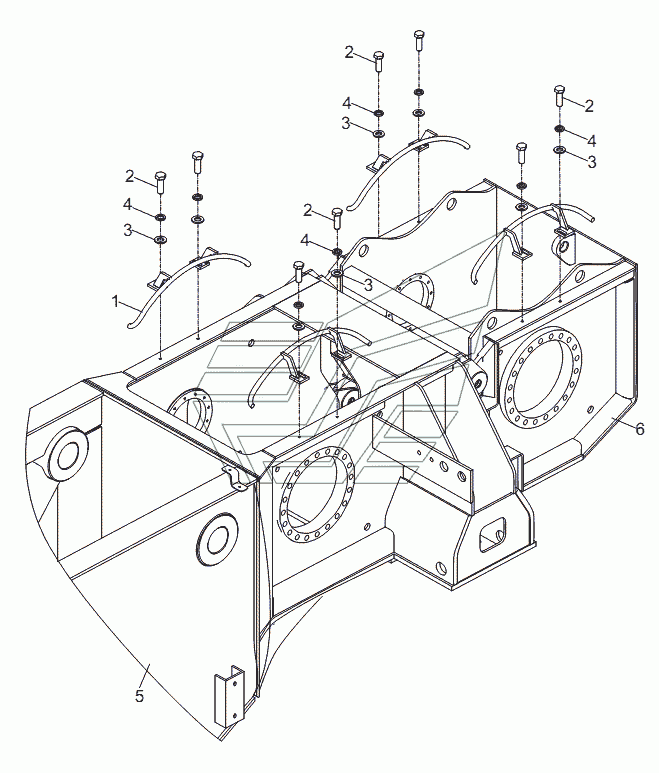 2
4
3
2
4
3
2
4
3
2
4
3
1
6
5