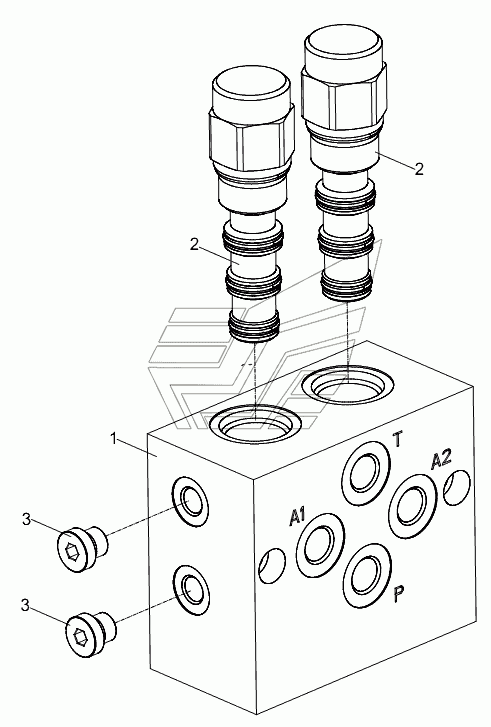 2
2
1
T
A2
A1
P
3
3