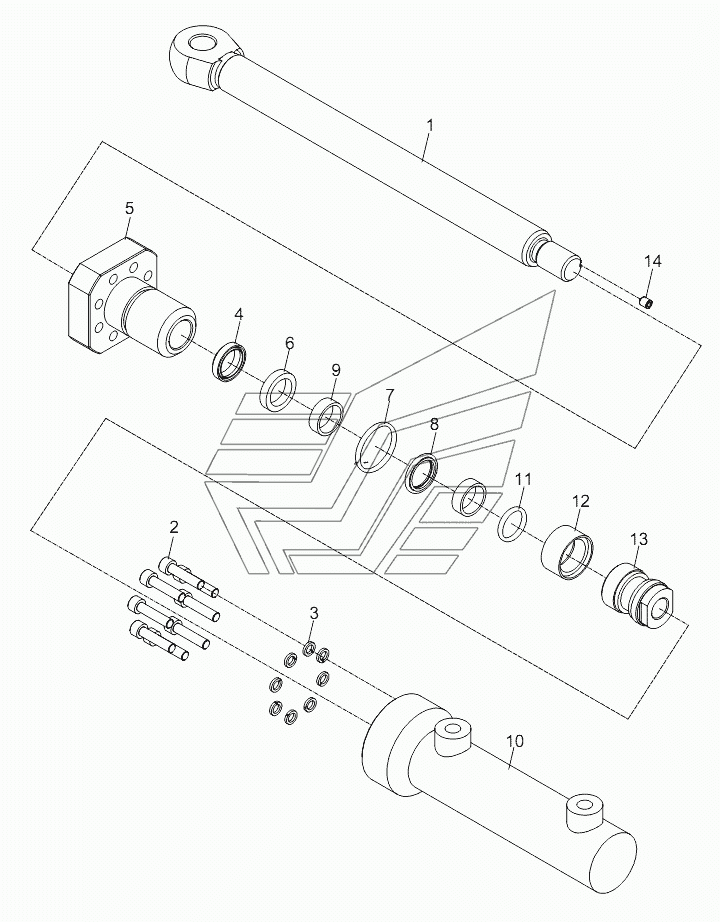 1
5
14
4
6
9
7
8
11
12
13
2
3
10