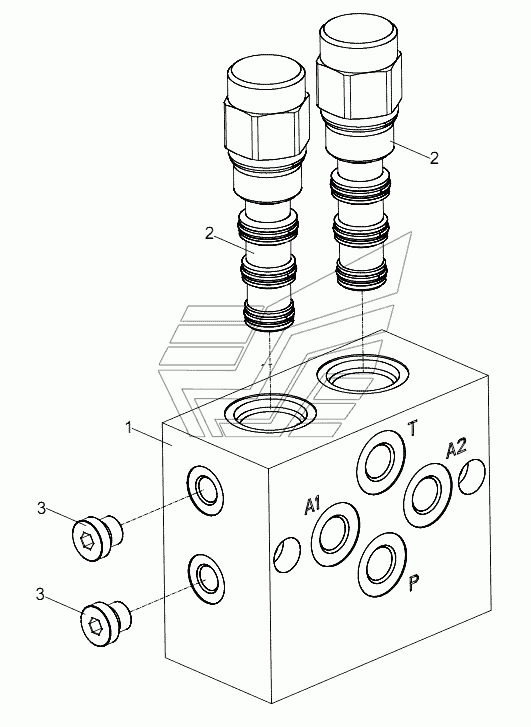 2
2
1
T
A2
A1
P
3
3