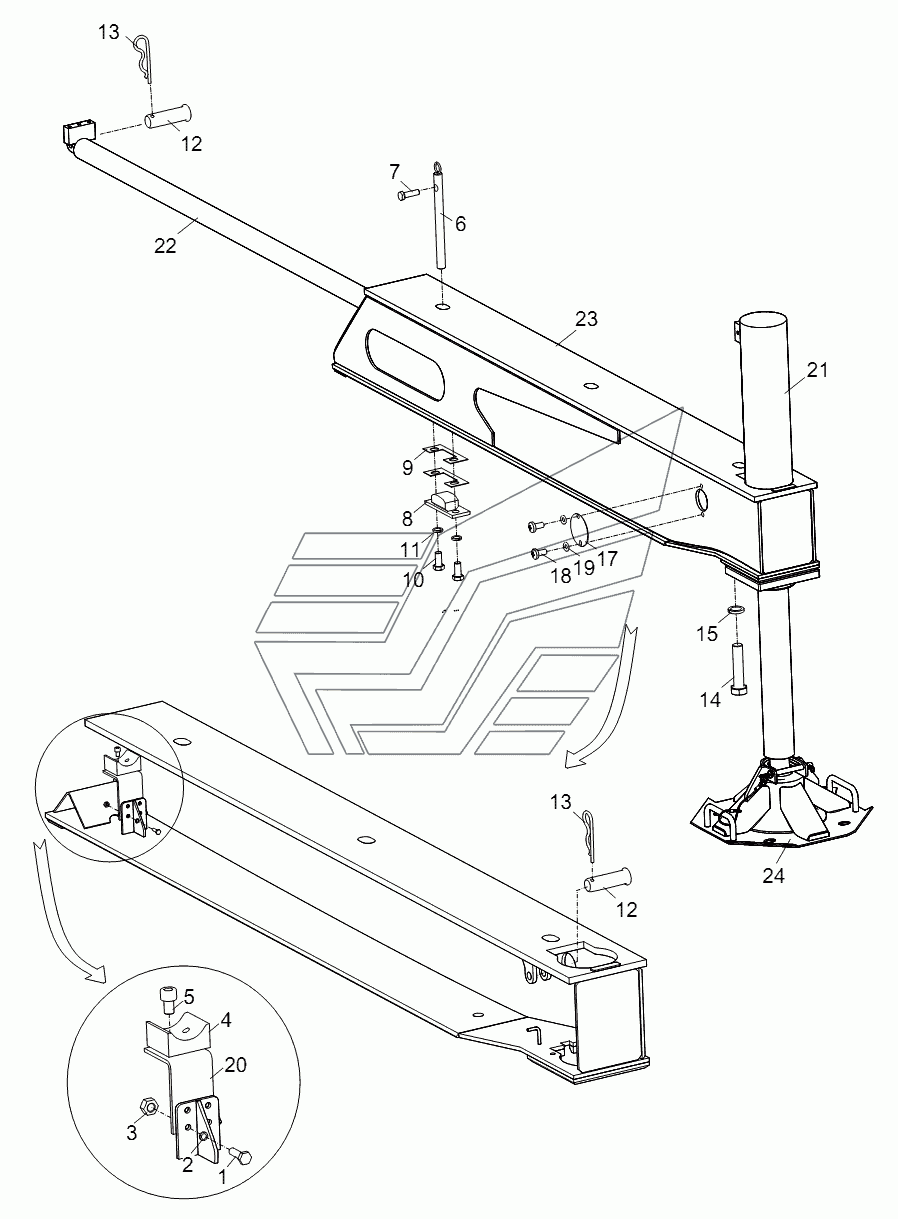 13
12
7
6
22
23
21
9
8
11
10
18
19
17
15
14
13
12
24
5
4
20
3
2
1