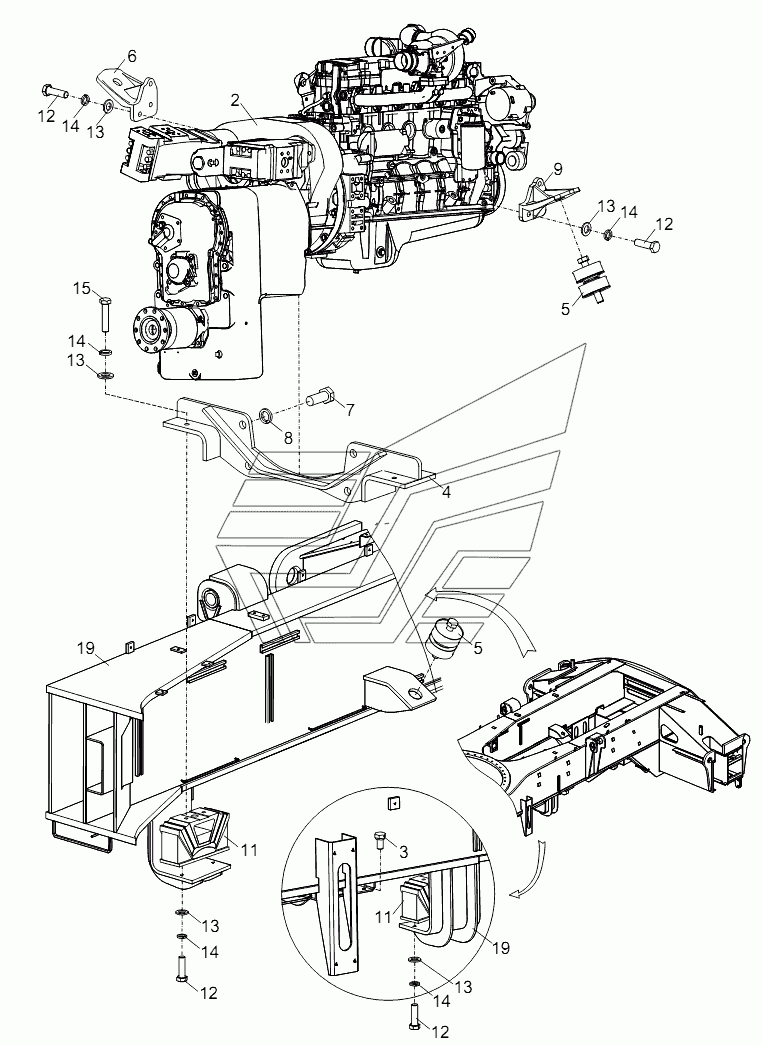 6
2
12
14
13
9
13
14
12
5
15
14
13
7
8
4
5
19
11
3
11
19
13
14
12
13
14
12