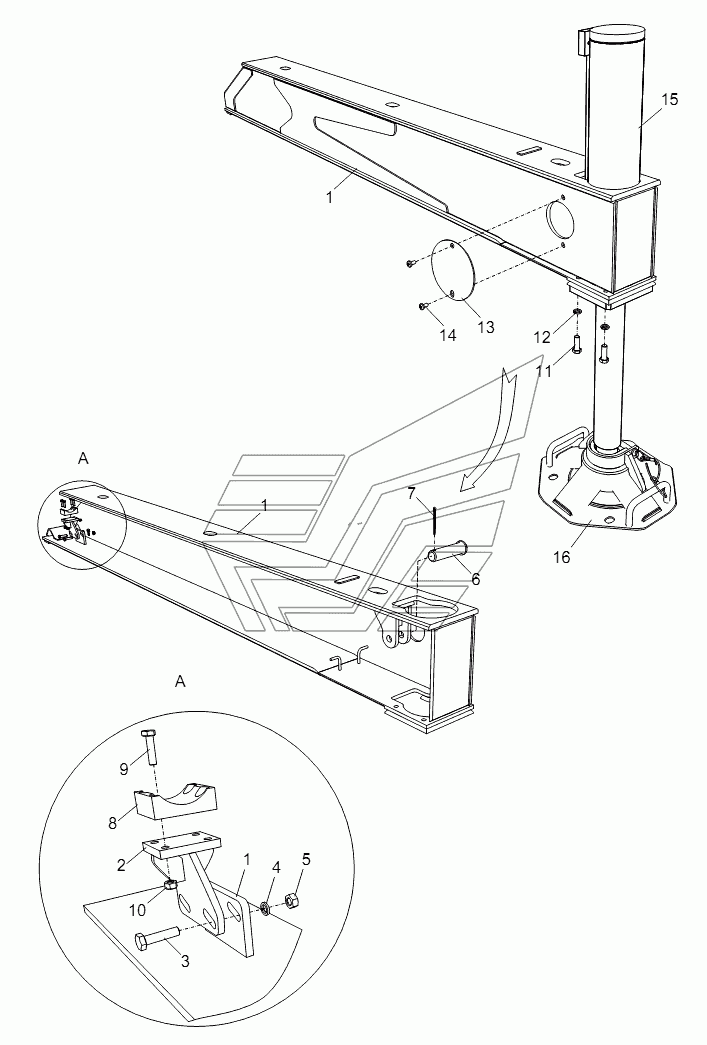 15
1
14
13
12
11
A
1
7
6
16
A
9
8
2
1
4
5
10
3