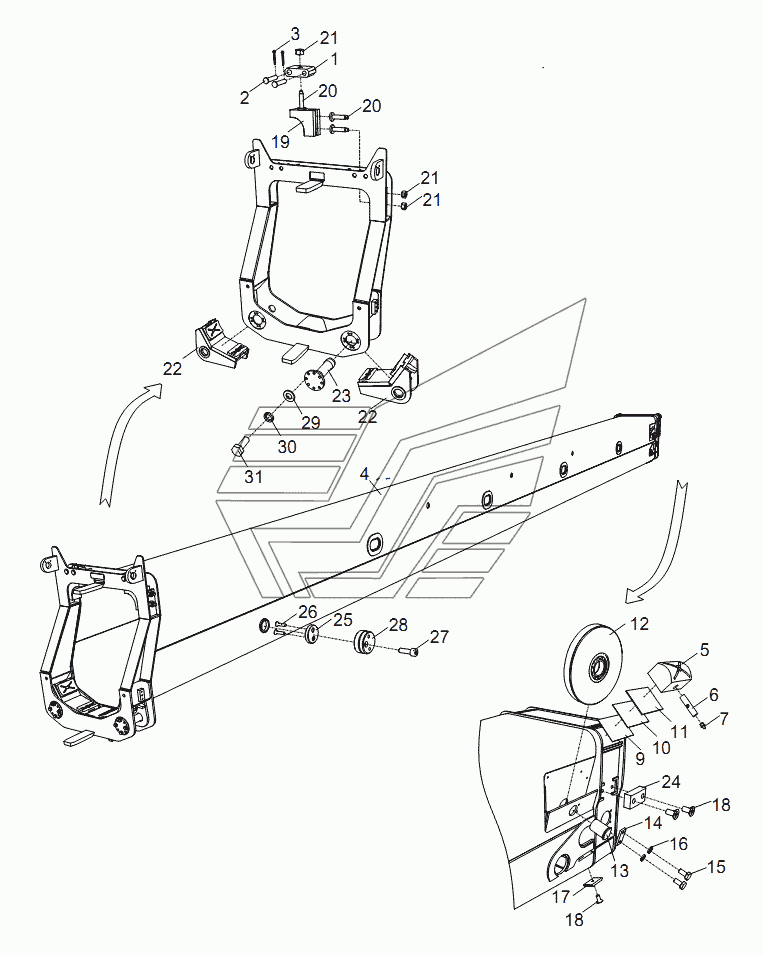 3
21
1
2
20
20
19
21
21
22
23
22
29
30
31
4
26
25
28
27
12
5
6
7
11
10
9
24
18
14
16
13
15
17
18