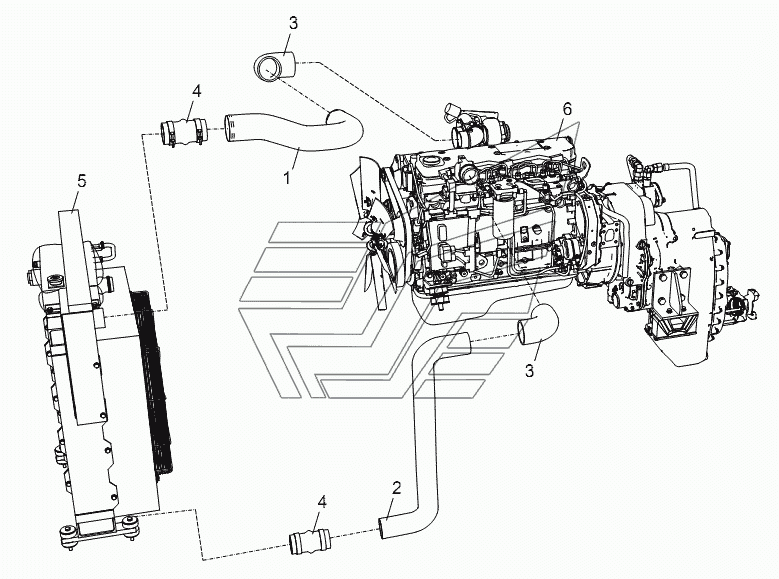 3
4
6
1
5
3
2
4