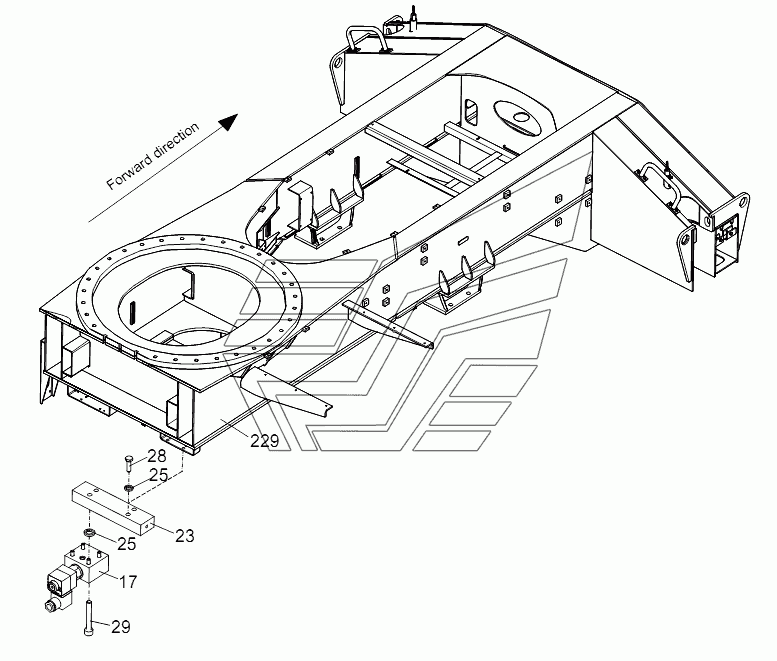 Forward direction
229
28
25
23
25
17
29