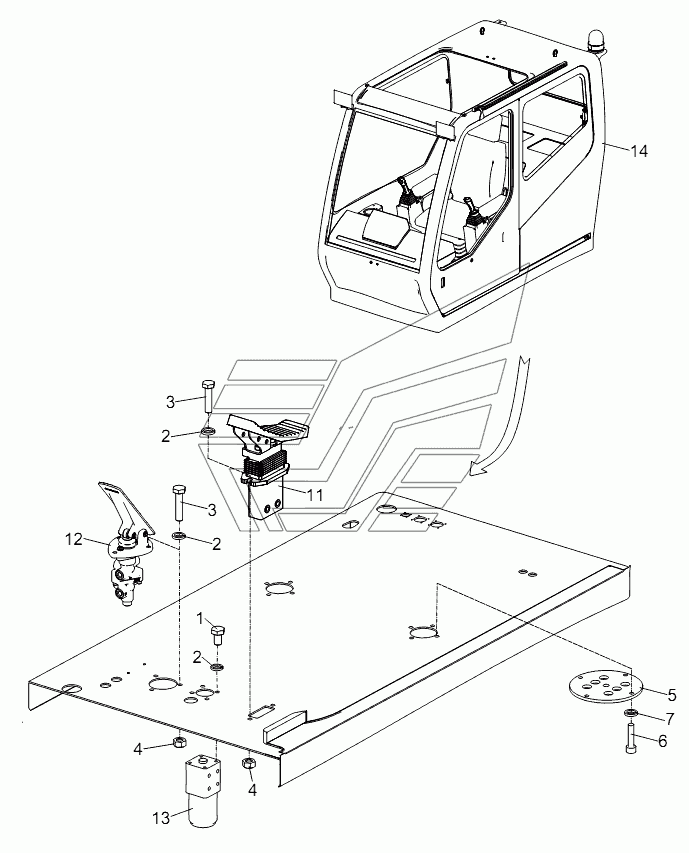 14
3
2
11
3
12
2
1
2
5
7
6
4
4
13